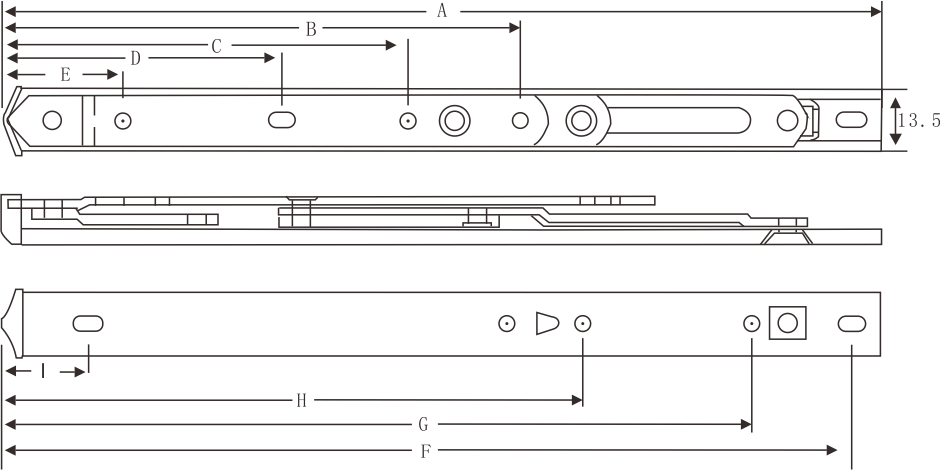 A
B
C
D
E
13.5
I
H
G
F