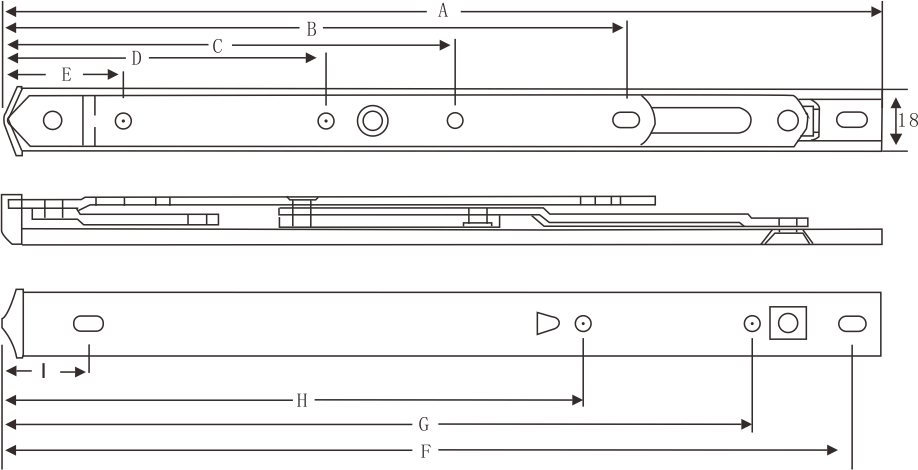 A
B
C
D
E
18
I
H
G
F